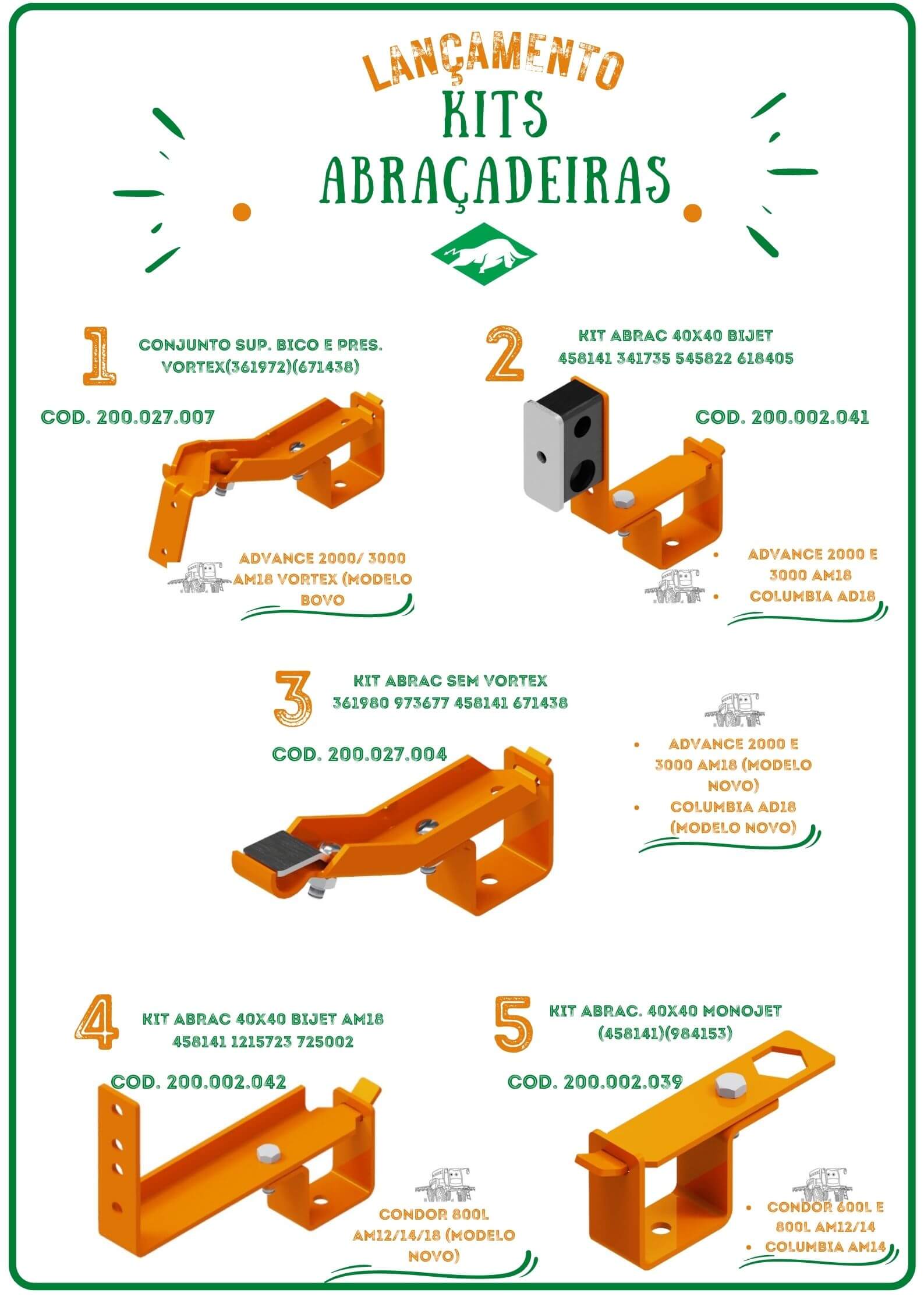 LANÇAMENTO
KITS
ABRAÇADEIRAS

1
CONJUNTO SUP. BICO E PRES. VORTEX(361972)(671438)

COD. 200.027.007

ADVANCE 2000/ 3000 AM18 VORTEX (MODELO BOVO

2
KIT ABRAC 40X40 BIJET 458141 341735 545822 618405

COD. 200.002.041

• ADVANCE 2000 E 3000 AM18
• COLUMBIA AD18

3
KIT ABRAC SEM VORTEX 361980 973677 458141 671438

COD. 200.027.004

• ADVANCE 2000 E 3000 AM18 (MODELO NOVO)
• COLUMBIA AD18 (MODELO NOVO)

4
KIT ABRAC 40X40 BIJET AM18 458141 1215723 725002

COD. 200.002.042

CONDOR 800L AM12/14/18 (MODELO NOVO)

5
KIT ABRAC. 40X40 MONOJET (458141)(984153)

COD. 200.002.039

• CONDOR 600L E 800L AM12/14
• COLUMBIA AM14